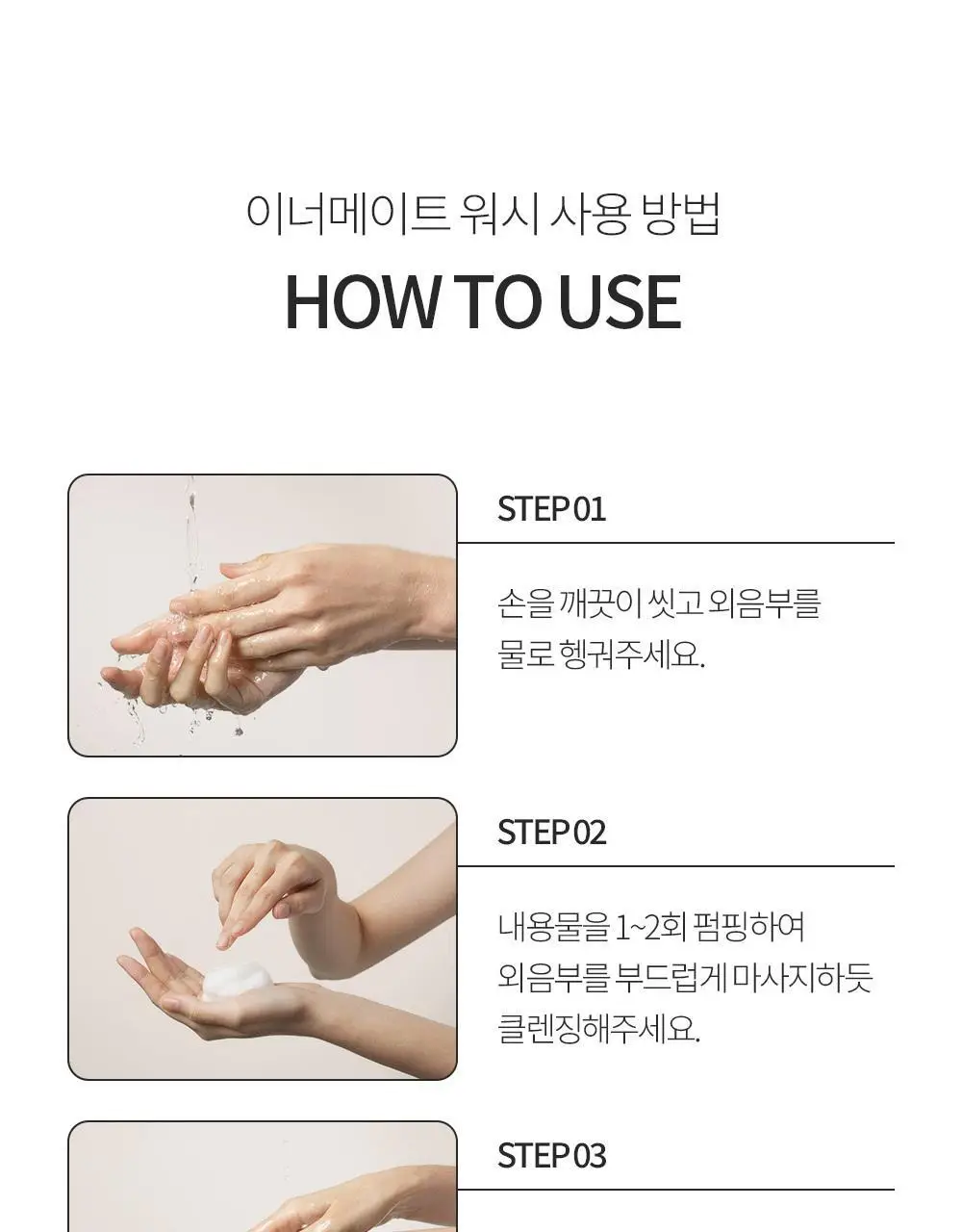 이너메이트 워시 사용 방법

HOW TO USE

STEP 01

손을 깨끗이 씻고 외음부를 물로 헹궈주세요.

STEP 02

내용물을 1~2회 펌핑하여 외음부를 부드럽게 마사지하듯 클렌징해주세요.

STEP 03